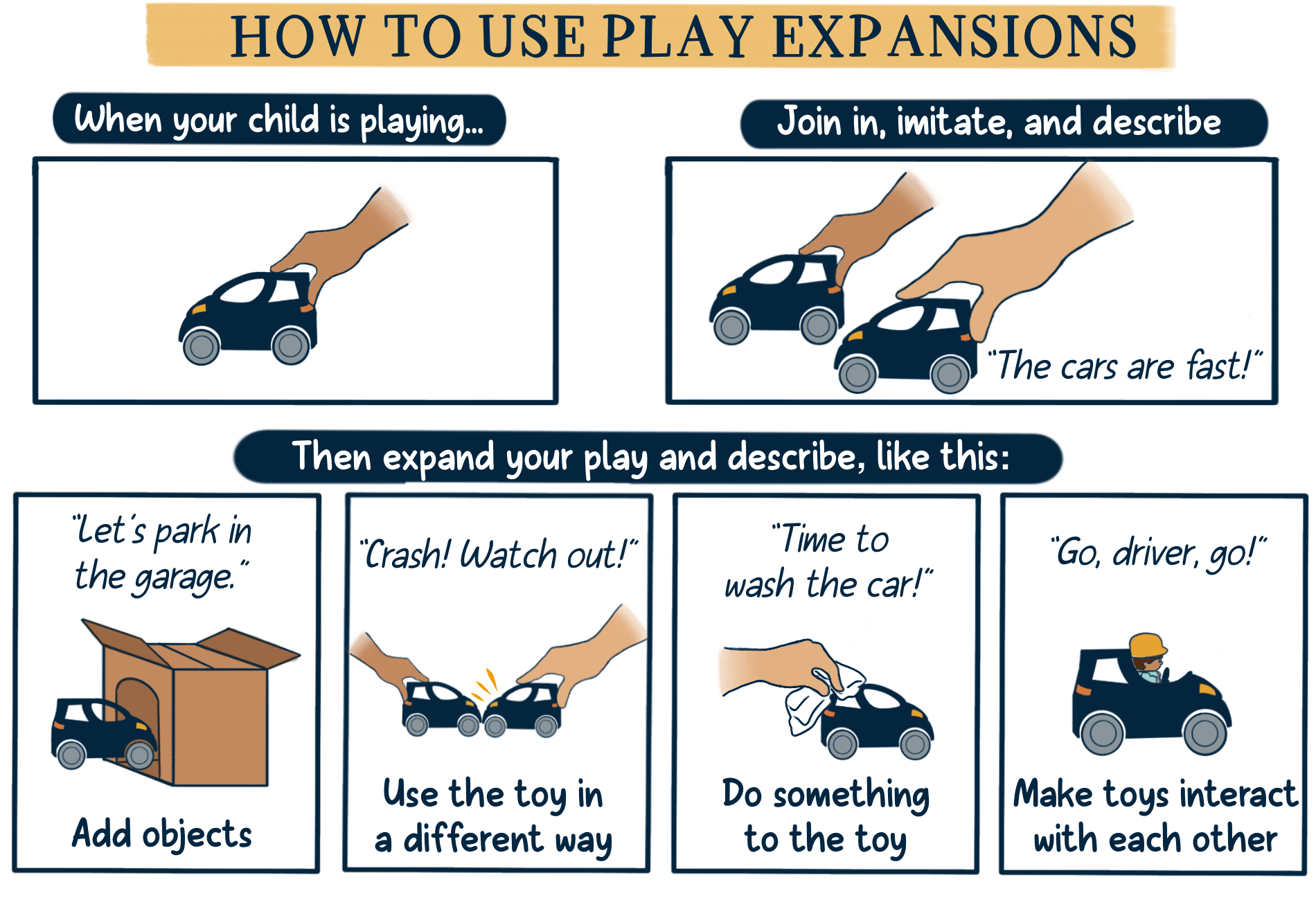 HOW TO USE PLAY EXPANSIONS

When your child is playing...

Join in, imitate, and describe

"The cars are fast!"

Then expand your play and describe, like this:

"Let's park in the garage."

Add objects

"Crash! Watch out!"

Use the toy in a different way

"Time to wash the car!"

Do something to the toy

"Go, driver, go!"

Make toys interact with each other